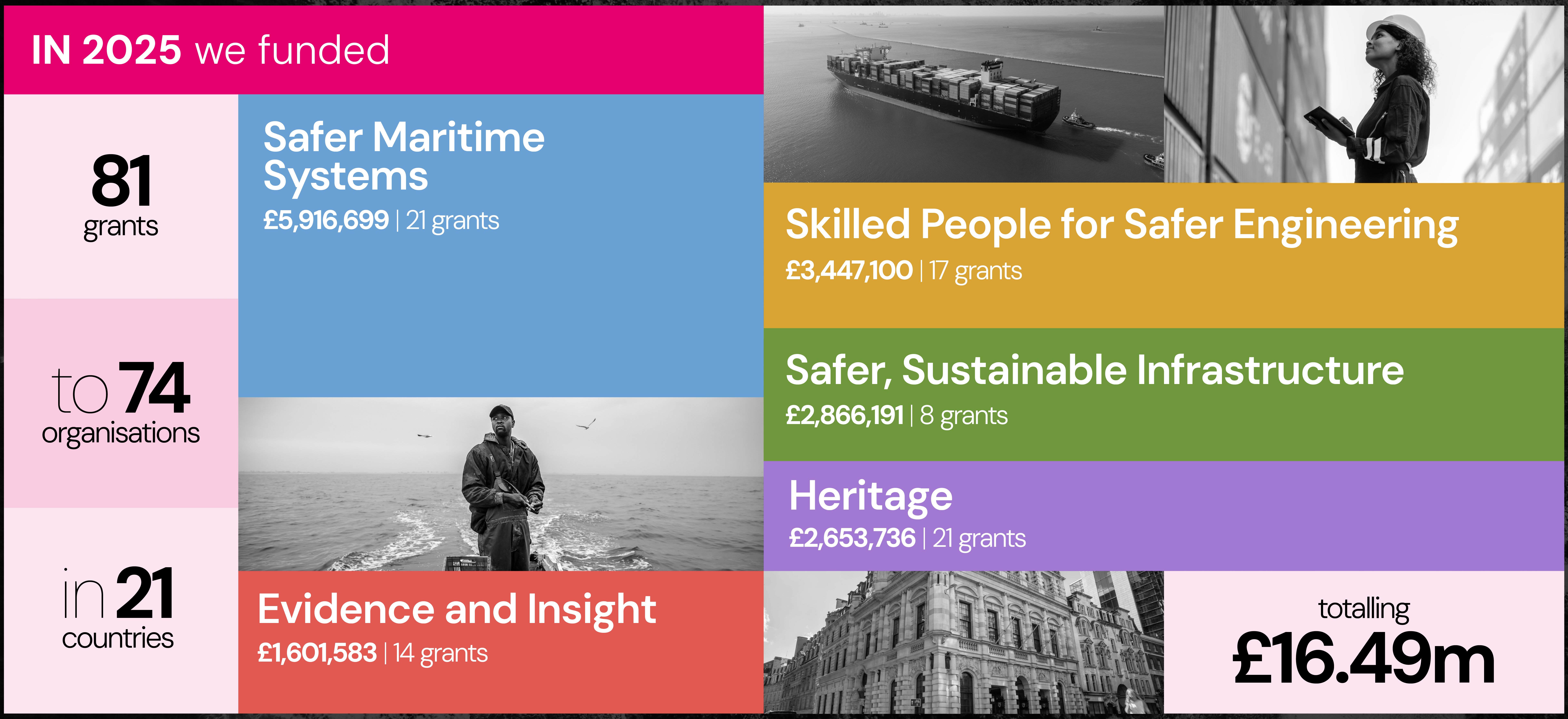 IN 2025 we funded

81 grants

to 74 organisations

in 21 countries

Safer Maritime Systems
£5,916,699 | 21 grants

Evidence and Insight
£1,601,583 | 14 grants

Skilled People for Safer Engineering
£3,447,100 | 17 grants

Safer, Sustainable Infrastructure
£2,866,191 | 8 grants

Heritage
£2,653,736 | 21 grants

totalling
£16.49m